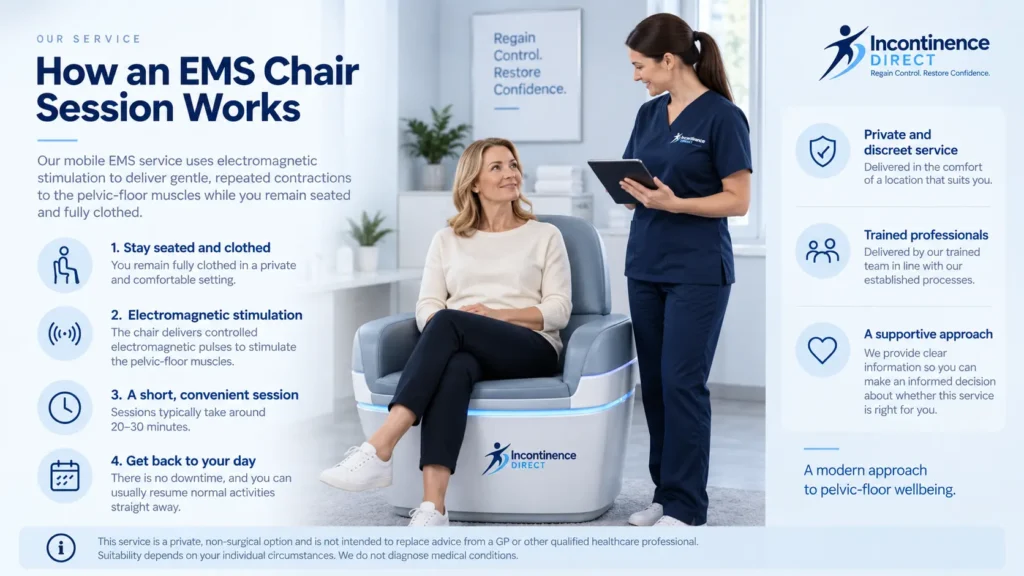 OUR SERVICE

How an EMS Chair Session Works

Our mobile EMS service uses electromagnetic stimulation to deliver gentle, repeated contractions to the pelvic-floor muscles while you remain seated and fully clothed.

1. Stay seated and clothed
You remain fully clothed in a private and comfortable setting.

2. Electromagnetic stimulation
The chair delivers controlled electromagnetic pulses to stimulate the pelvic-floor muscles.

3. A short, convenient session
Sessions typically take around 20–30 minutes.

4. Get back to your day
There is no downtime, and you can usually resume normal activities straight away.

Regain Control. Restore Confidence.

Incontinence DIRECT

Incontinence DIRECT

Incontinence DIRECT
Regain Control. Restore Confidence.

Private and discreet service
Delivered in the comfort of a location that suits you.

Trained professionals
Delivered by our trained team in line with our established processes.

A supportive approach
We provide clear information so you can make an informed decision about whether this service is right for you.

A modern approach to pelvic-floor wellbeing.

This service is a private, non-surgical option and is not intended to replace advice from a GP or other qualified healthcare professional. Suitability depends on your individual circumstances. We do not diagnose medical conditions.